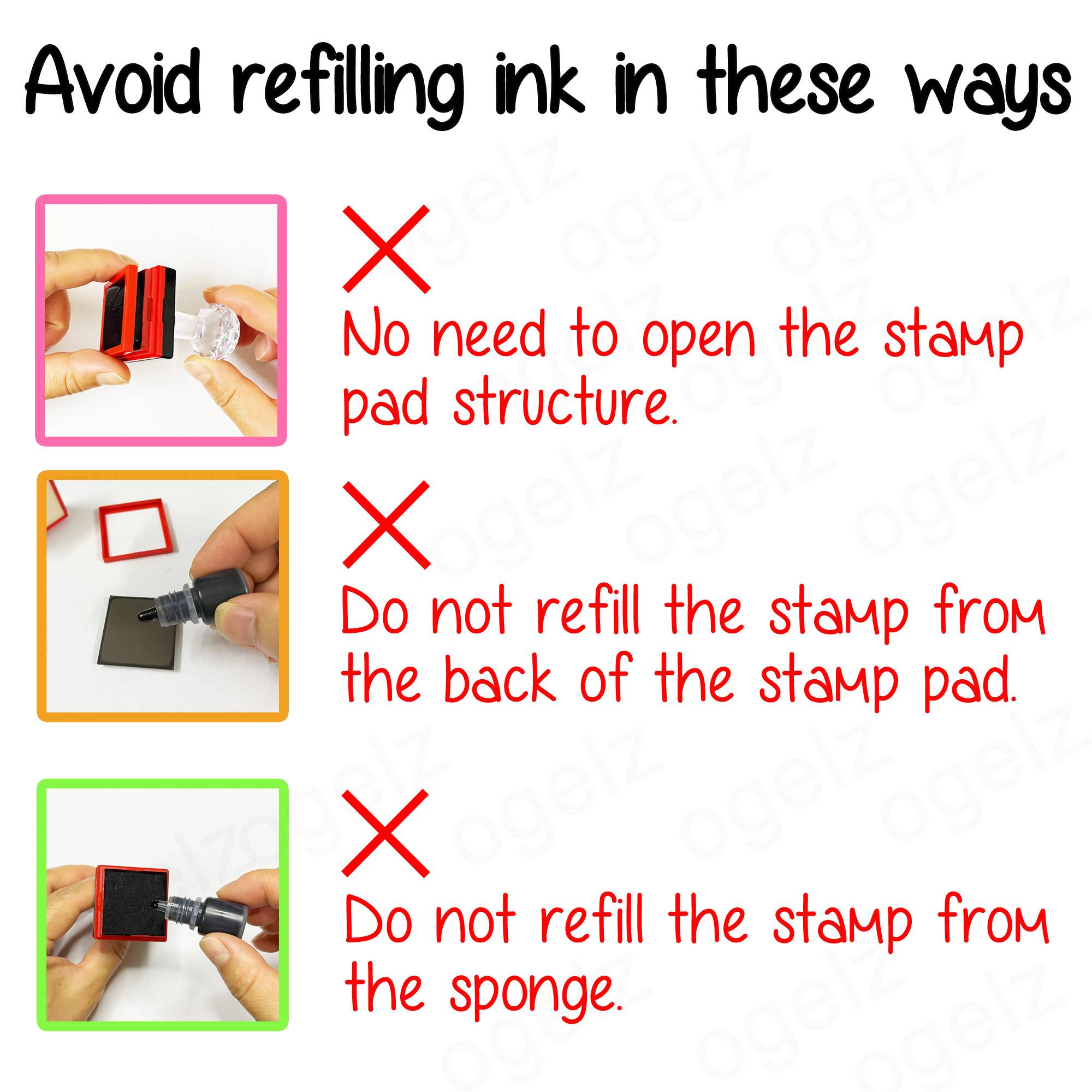 Avoid refilling ink in these ways

No need to open the stamp pad structure.

Do not refill the stamp from the back of the stamp pad.

Do not refill the stamp from the sponge.

ogelz